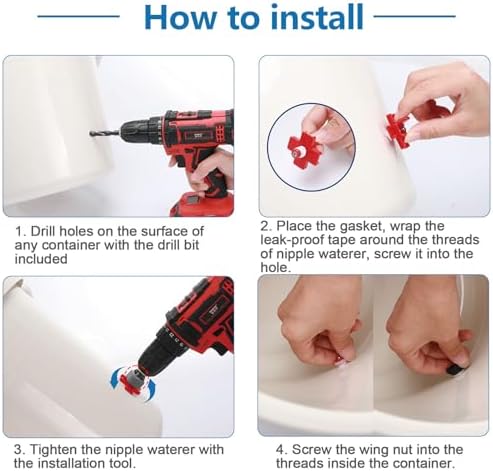 How to install

1. Drill holes on the surface of any container with the drill bit included

2. Place the gasket, wrap the leak-proof tape around the threads of nipple waterer, screw it into the hole.

3. Tighten the nipple waterer with the installation tool.

4. Screw the wing nut into the threads inside the container.