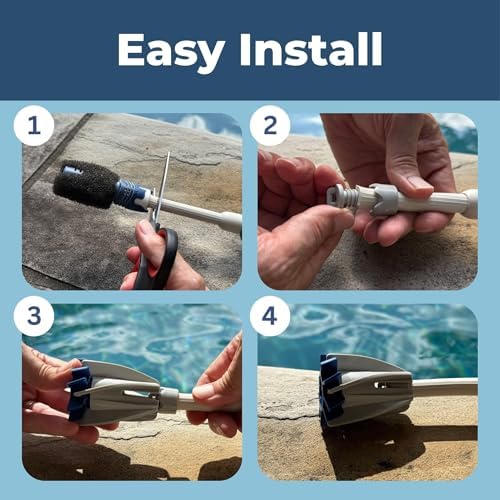 Easy Install

1

2

3

4