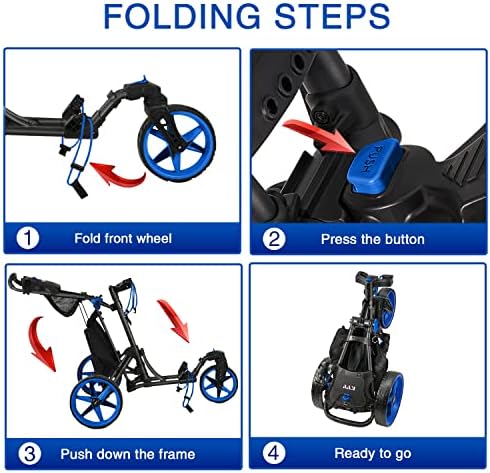 FOLDING STEPS

PUSH

1 Fold front wheel

2 Press the button

3 Push down the frame

4 Ready to go