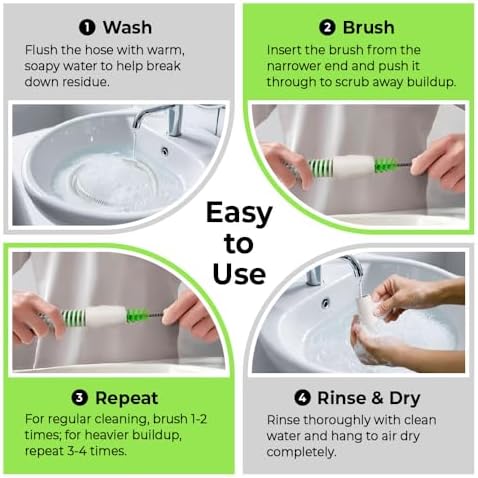 ❶ Wash
Flush the hose with warm, soapy water to help break down residue.

❷ Brush
Insert the brush from the narrower end and push it through to scrub away buildup.

Easy to Use

❸ Repeat
For regular cleaning, brush 1-2 times; for heavier buildup, repeat 3-4 times.

❹ Rinse & Dry
Rinse thoroughly with clean water and hang to air dry completely.