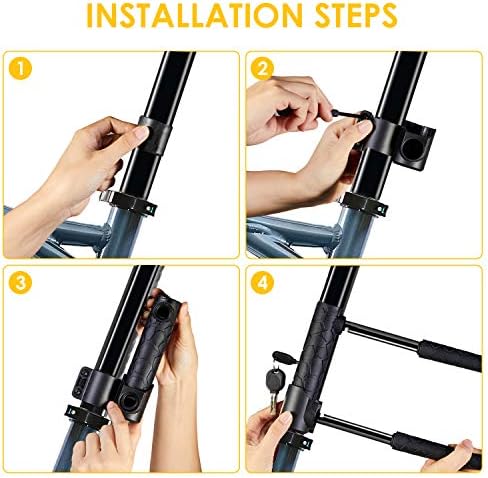 INSTALLATION STEPS

1

2

3

4