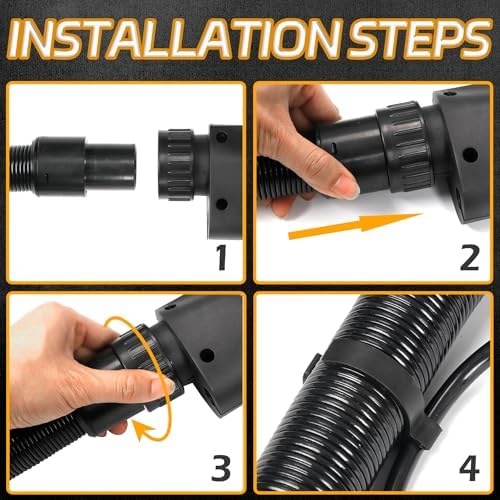 INSTALLATION STEPS

1

2

3

4