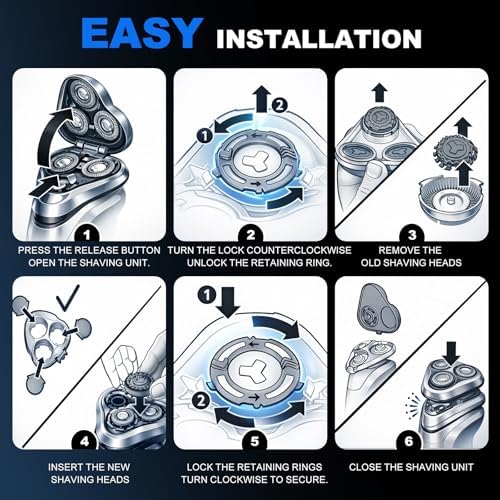 EASY INSTALLATION

2

1

1

PRESS THE RELEASE BUTTON OPEN THE SHAVING UNIT.

2

TURN THE LOCK COUNTERCLOCKWISE UNLOCK THE RETAINING RING.

3

REMOVE THE OLD SHAVING HEADS

1

2

4

INSERT THE NEW SHAVING HEADS

5

LOCK THE RETAINING RINGS TURN CLOCKWISE TO SECURE.

6

CLOSE THE SHAVING UNIT