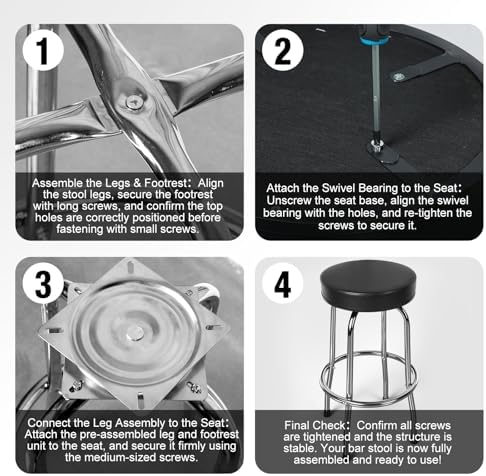 1

Assemble the Legs & Footrest: Align the stool legs, secure the footrest with long screws, and confirm the top holes are correctly positioned before fastening with small screws.

2

Attach the Swivel Bearing to the Seat: Unscrew the seat base, align the swivel bearing with the holes, and re-tighten the screws to secure it.

3

Connect the Leg Assembly to the Seat: Attach the pre-assembled leg and footrest unit to the seat, and secure it firmly using the medium-sized screws.

4

Final Check: Confirm all screws are tightened and the structure is stable. Your bar stool is now fully assembled and ready to use!