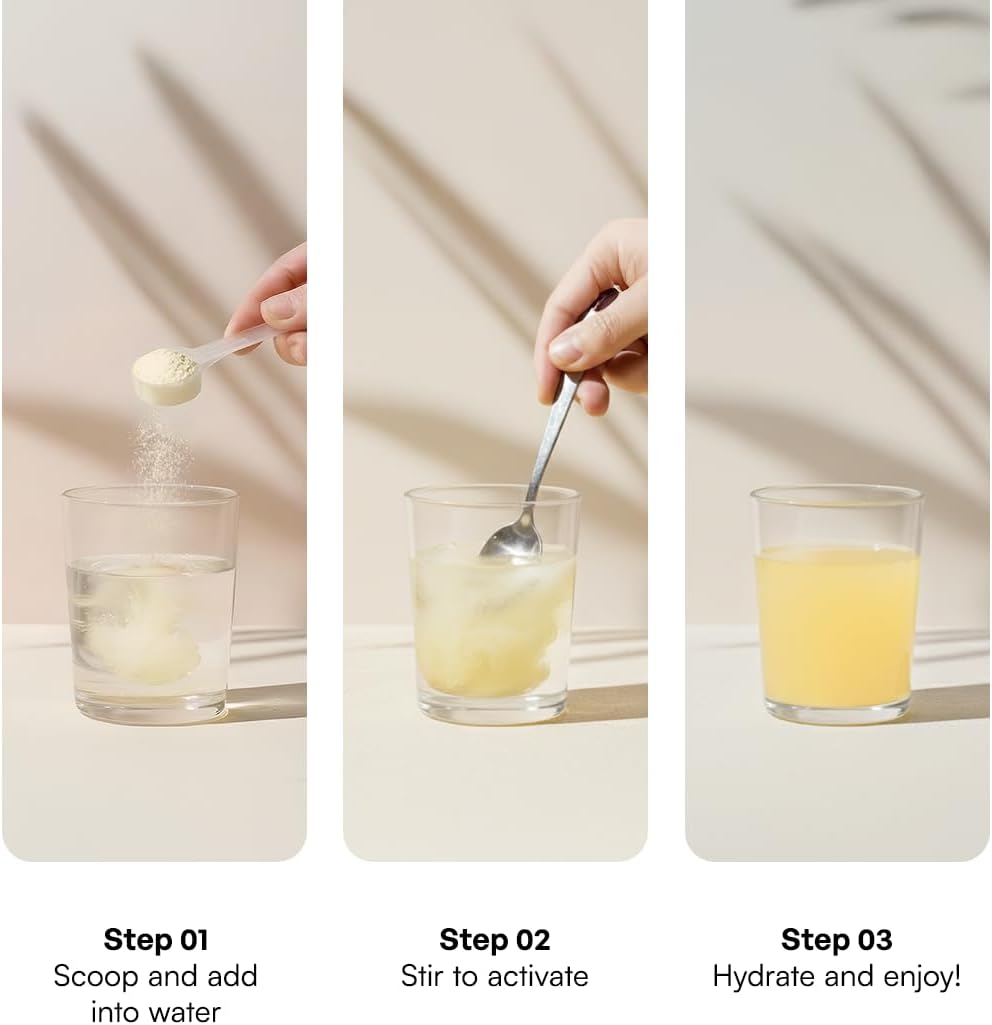 Step 01
Scoop and add into water

Step 02
Stir to activate

Step 03
Hydrate and enjoy!