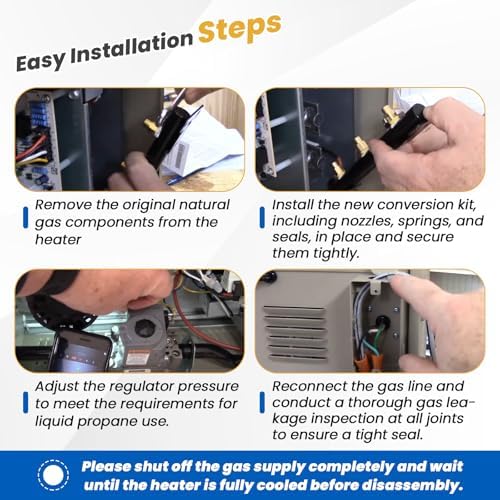 Easy Installation Steps

Remove the original natural gas components from the heater

Install the new conversion kit, including nozzles, springs, and seals, in place and secure them tightly.

Adjust the regulator pressure to meet the requirements for liquid propane use.

Reconnect the gas line and conduct a thorough gas leakage inspection at all joints to ensure a tight seal.

Please shut off the gas supply completely and wait until the heater is fully cooled before disassembly.