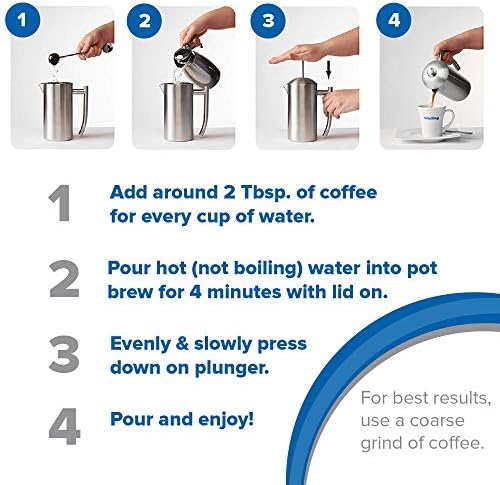 1

2

3

4

1 Add around 2 Tbsp. of coffee for every cup of water.

2 Pour hot (not boiling) water into pot brew for 4 minutes with lid on.

3 Evenly & slowly press down on plunger.

4 Pour and enjoy!

For best results, use a coarse grind of coffee.