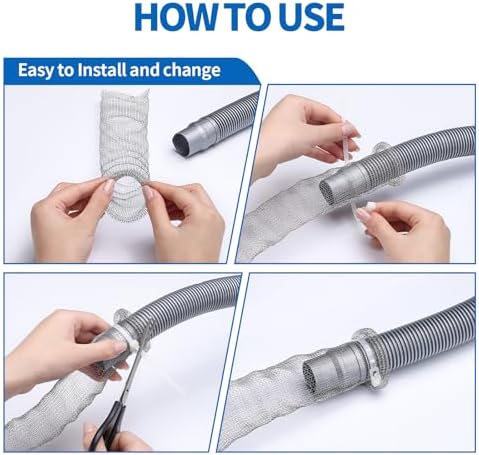 HOW TO USE

Easy to Install and change