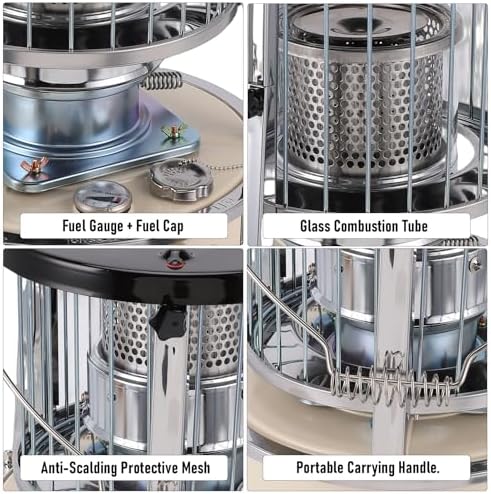 Fuel Gauge + Fuel Cap

Glass Combustion Tube

Anti-Scalding Protective Mesh

Portable Carrying Handle.