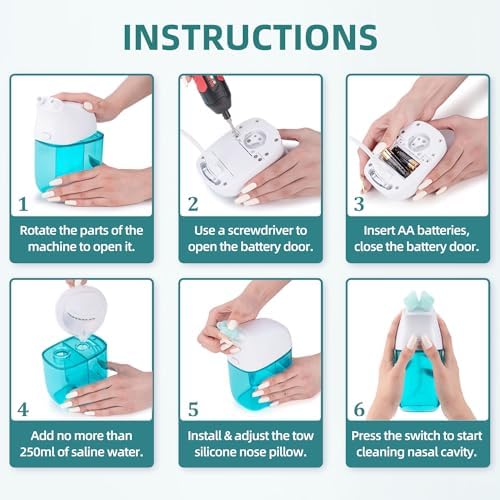 INSTRUCTIONS

1
Rotate the parts of the machine to open it.

2
Use a screwdriver to open the battery door.

3
Insert AA batteries, close the battery door.

4
Add no more than 250ml of saline water.

5
Install & adjust the tow silicone nose pillow.

6
Press the switch to start cleaning nasal cavity.