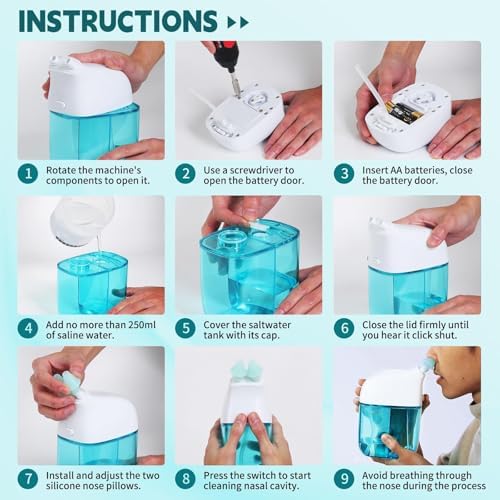 INSTRUCTIONS

1 Rotate the machine's components to open it.

2 Use a screwdriver to open the battery door.

3 Insert AA batteries, close the battery door.

4 Add no more than 250ml of saline water.

5 Cover the saltwater tank with its cap.

6 Close the lid firmly until you hear it click shut.

7 Install and adjust the two silicone nose pillows.

8 Press the switch to start cleaning nasal cavity.

9 Avoid breathing through the nose during the process