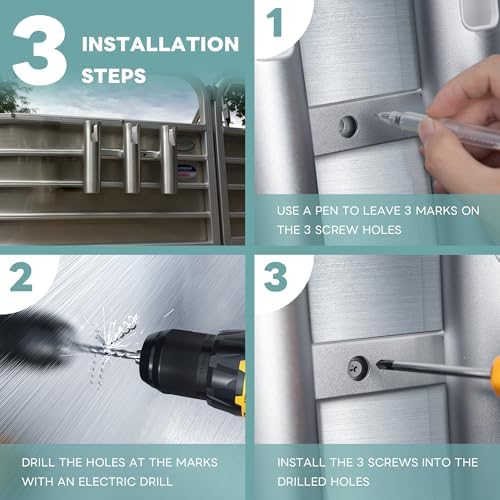 3 INSTALLATION STEPS

1

USE A PEN TO LEAVE 3 MARKS ON THE 3 SCREW HOLES

2

DRILL THE HOLES AT THE MARKS WITH AN ELECTRIC DRILL

3

INSTALL THE 3 SCREWS INTO THE DRILLED HOLES