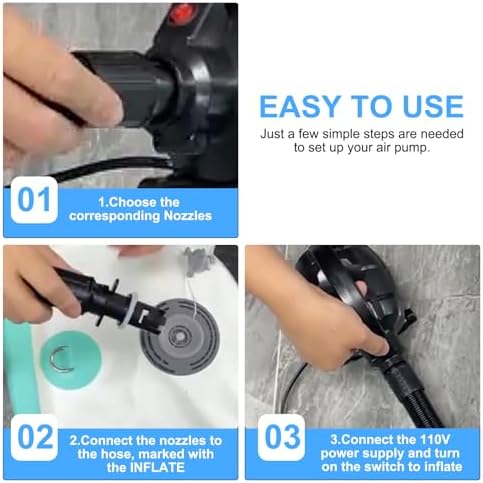 EASY TO USE

Just a few simple steps are needed to set up your air pump.

01

1.Choose the corresponding Nozzles

02

2.Connect the nozzles to the hose, marked with the INFLATE

03

3.Connect the 110V power supply and turn on the switch to inflate