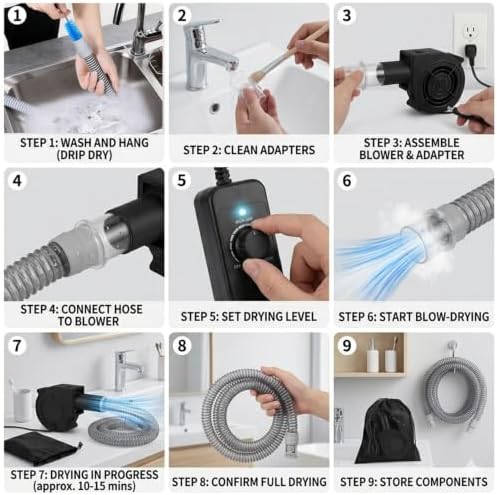 1
STEP 1: WASH AND HANG (DRIP DRY)

2
STEP 2: CLEAN ADAPTERS

3
STEP 3: ASSEMBLE BLOWER & ADAPTER

4
STEP 4: CONNECT HOSE TO BLOWER

5
STEP 5: SET DRYING LEVEL

6
STEP 6: START BLOW-DRYING

7
STEP 7: DRYING IN PROGRESS (approx. 10-15 mins)

8
STEP 8: CONFIRM FULL DRYING

9
STEP 9: STORE COMPONENTS