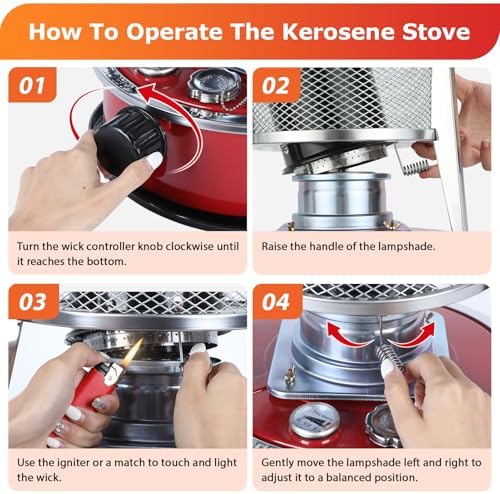 How To Operate The Kerosene Stove

01

Turn the wick controller knob clockwise until it reaches the bottom.

02

Raise the handle of the lampshade.

03

Use the igniter or a match to touch and light the wick.

04

Gently move the lampshade left and right to adjust it to a balanced position.