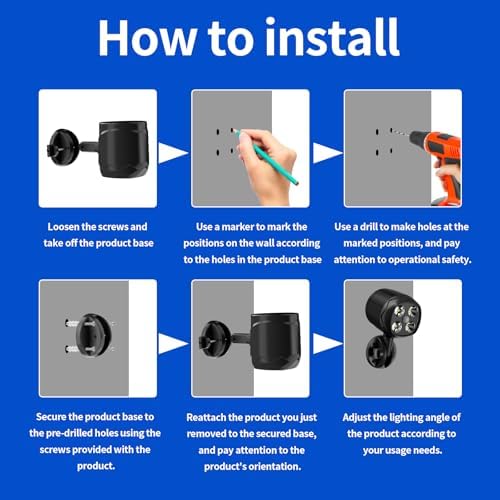 How to install

Loosen the screws and take off the product base

Use a marker to mark the positions on the wall according to the holes in the product base

Use a drill to make holes at the marked positions, and pay attention to operational safety.

Secure the product base to the pre-drilled holes using the screws provided with the product.

Reattach the product you just removed to the secured base, and pay attention to the product's orientation.

Adjust the lighting angle of the product according to your usage needs.