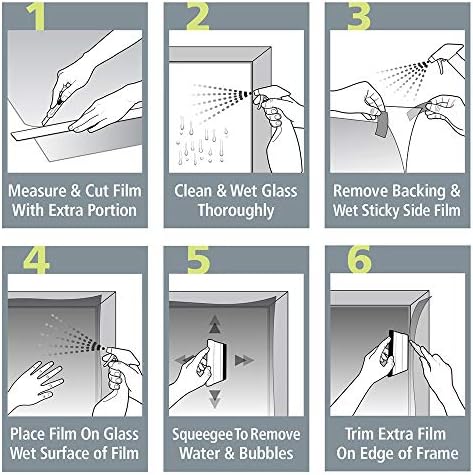 1

Measure & Cut Film With Extra Portion

2

Clean & Wet Glass Thoroughly

3

Remove Backing & Wet Sticky Side Film

4

Place Film On Glass Wet Surface of Film

5

Squeegee To Remove Water & Bubbles

6

Trim Extra Film On Edge of Frame