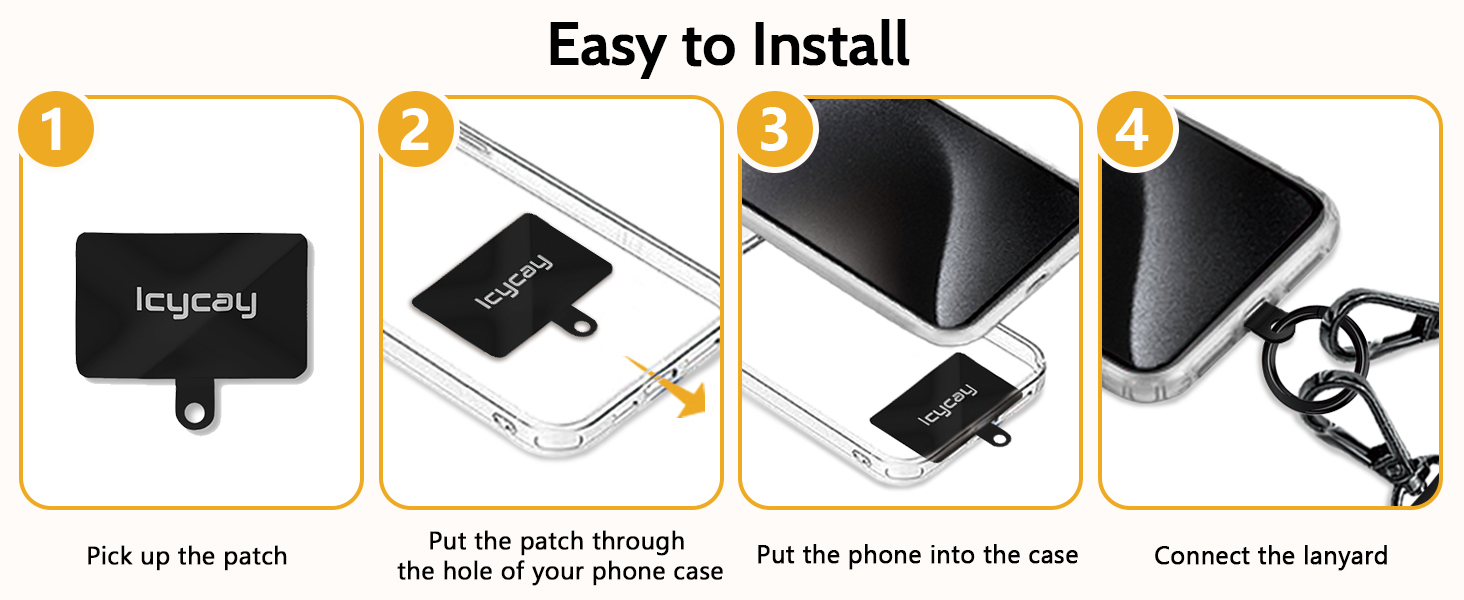 Easy to Install

1

Icycay

Pick up the patch

2

Icycay

Put the patch through the hole of your phone case

3

Icycay

Put the phone into the case

4

Connect the lanyard