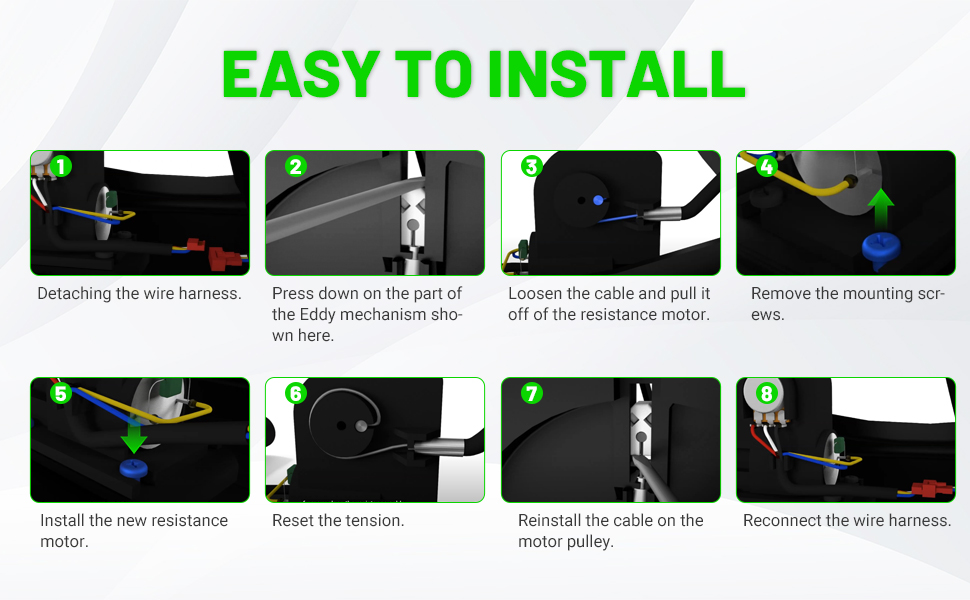 EASY TO INSTALL

1
Detaching the wire harness.

2
Press down on the part of the Eddy mechanism shown here.

3
Loosen the cable and pull it off of the resistance motor.

4
Remove the mounting screws.

5
Install the new resistance motor.

6
Reset the tension.

7
Reinstall the cable on the motor pulley.

8
Reconnect the wire harness.