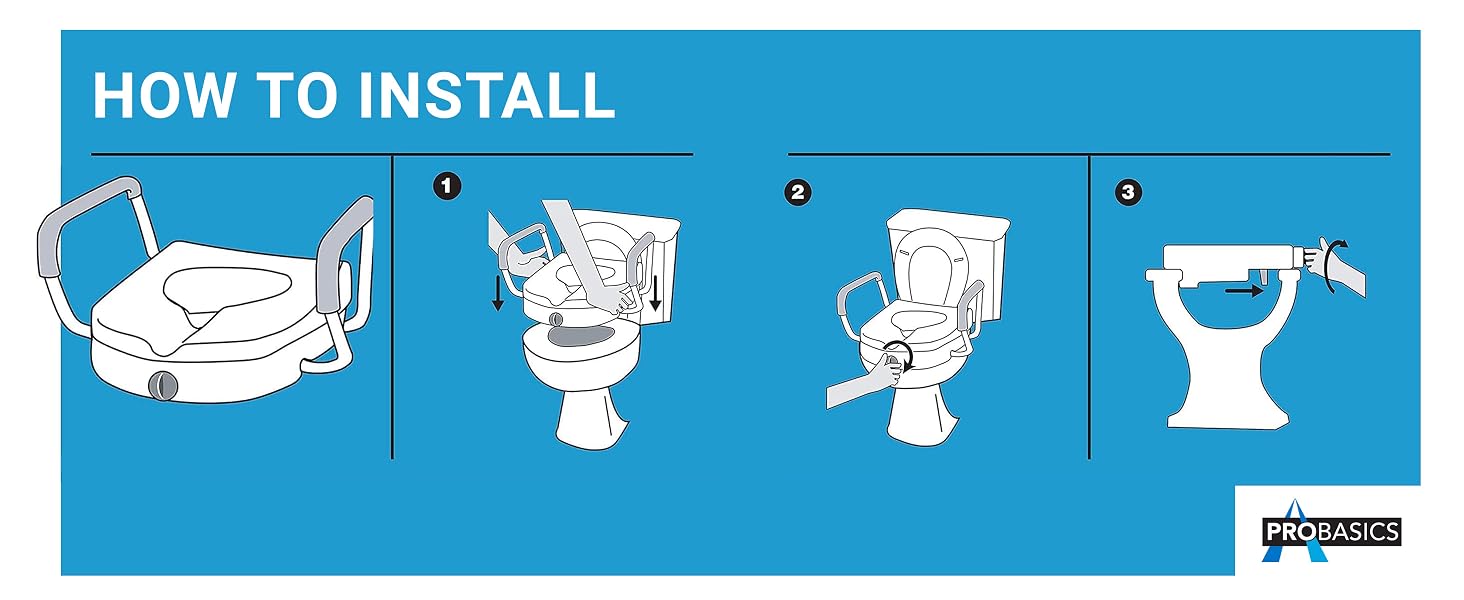 HOW TO INSTALL

1

2

3

PROBASICS