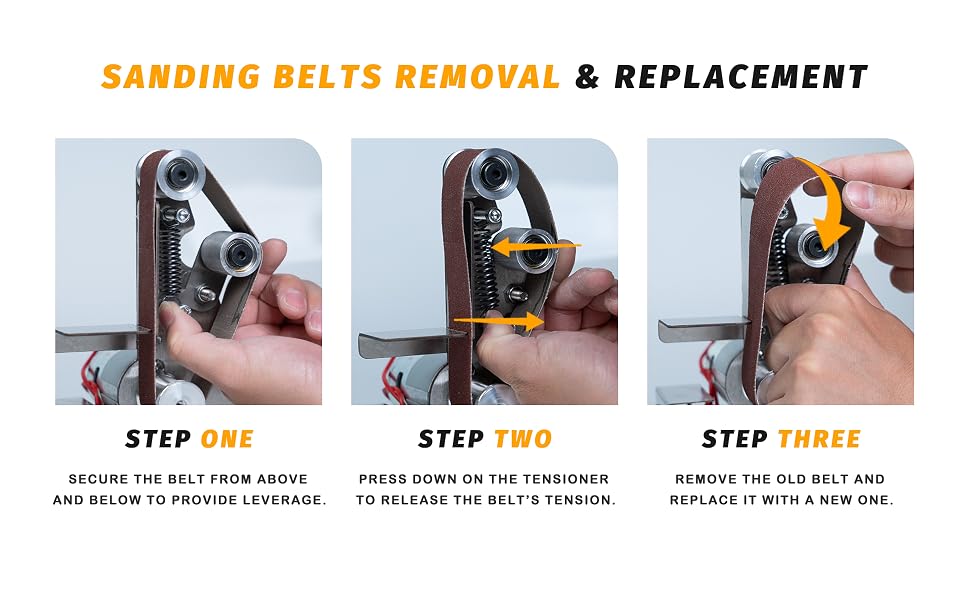 SANDING BELTS REMOVAL & REPLACEMENT

STEP ONE

SECURE THE BELT FROM ABOVE AND BELOW TO PROVIDE LEVERAGE.

STEP TWO

PRESS DOWN ON THE TENSIONER TO RELEASE THE BELT'S TENSION.

STEP THREE

REMOVE THE OLD BELT AND REPLACE IT WITH A NEW ONE.