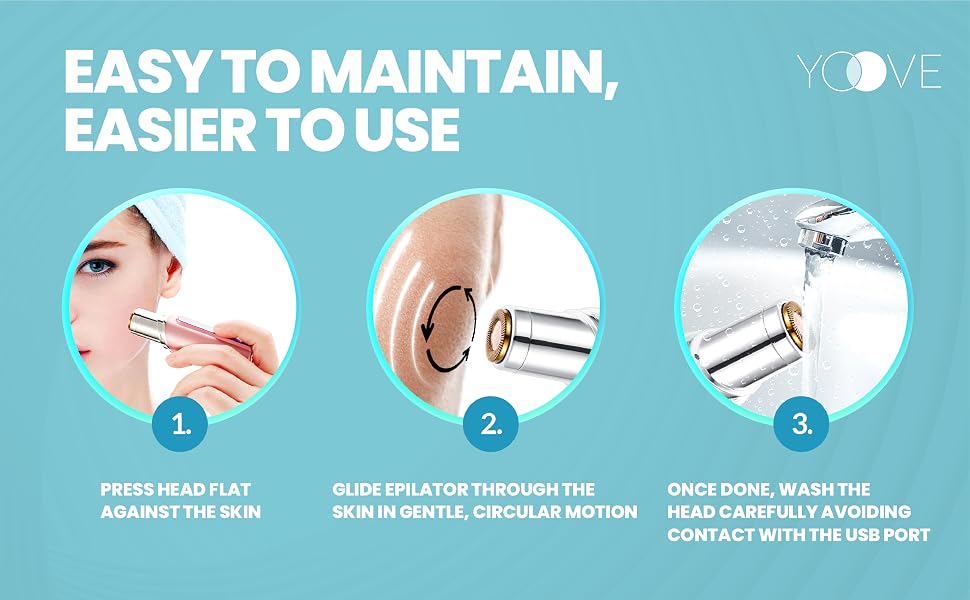 EASY TO MAINTAIN, EASIER TO USE

YOOVE

1.

PRESS HEAD FLAT AGAINST THE SKIN

2.

GLIDE EPILATOR THROUGH THE SKIN IN GENTLE, CIRCULAR MOTION

3.

ONCE DONE, WASH THE HEAD CAREFULLY AVOIDING CONTACT WITH THE USB PORT