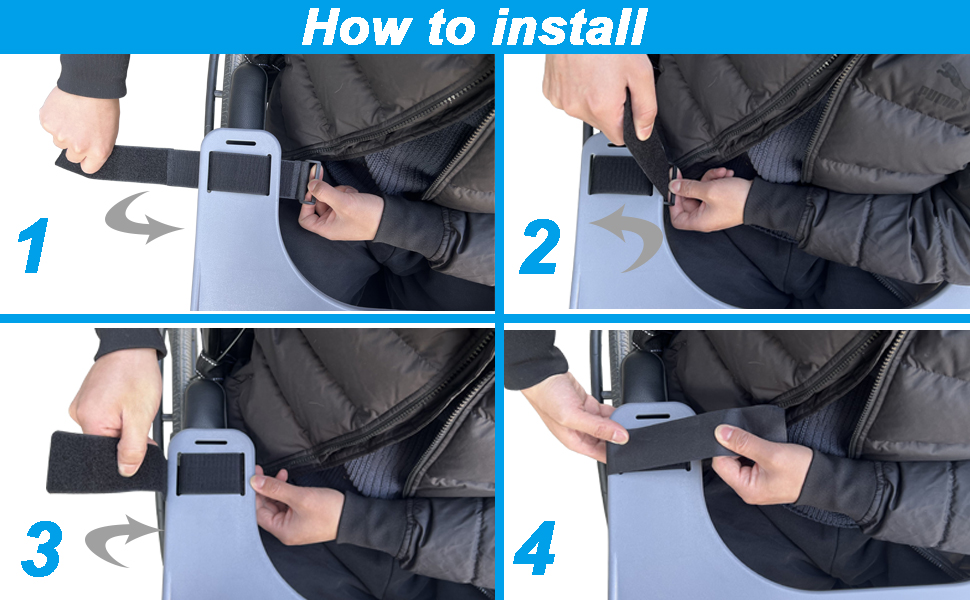 How to install

1

2

3

4