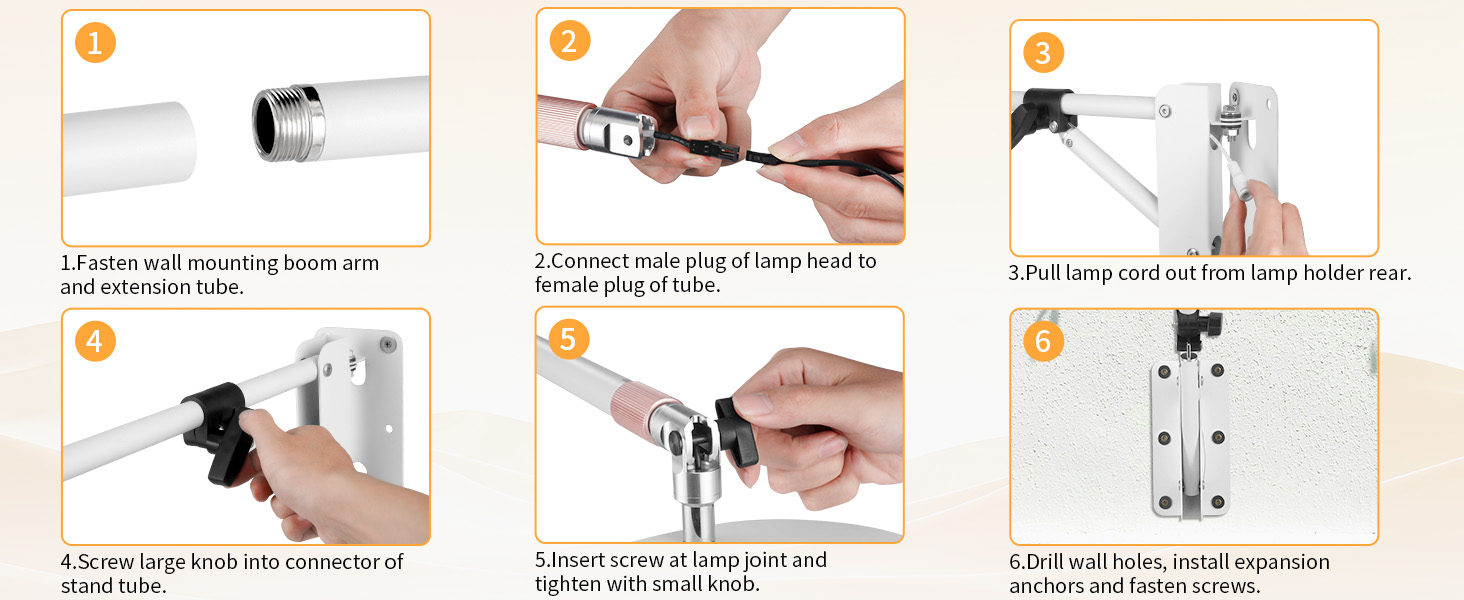 1

1.Fasten wall mounting boom arm and extension tube.

2

2.Connect male plug of lamp head to female plug of tube.

3

3.Pull lamp cord out from lamp holder rear.

4

4.Screw large knob into connector of stand tube.

5

5.Insert screw at lamp joint and tighten with small knob.

6

6.Drill wall holes, install expansion anchors and fasten screws.