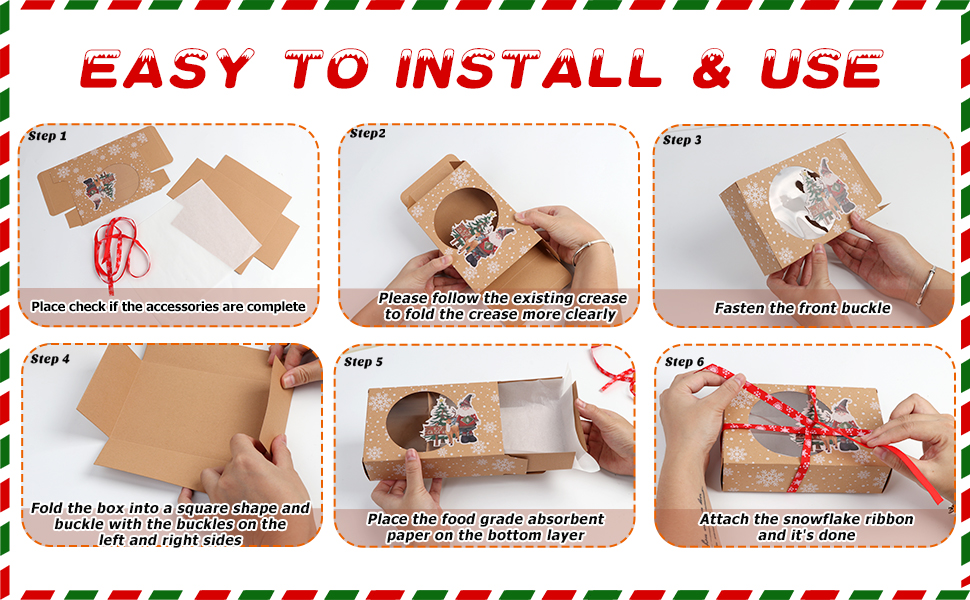 EASY TO INSTALL & USE

Step 1

Place check if the accessories are complete

Step2

Please follow the existing crease to fold the crease more clearly

Step 3

Fasten the front buckle

Step 4

Fold the box into a square shape and buckle with the buckles on the left and right sides

Step 5

Place the food grade absorbent paper on the bottom layer

Step 6

Attach the snowflake ribbon and it's done