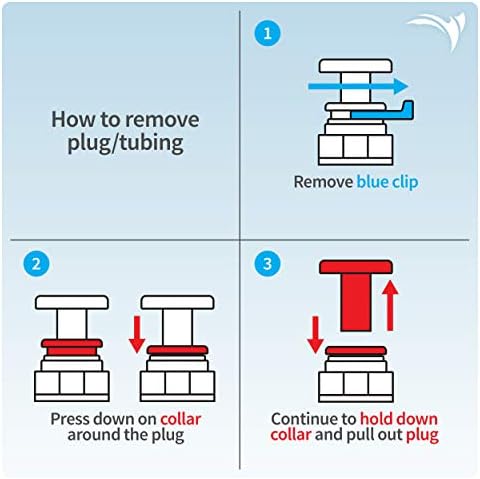 How to remove plug/tubing

1

Remove blue clip

2

Press down on collar around the plug

3

Continue to hold down collar and pull out plug