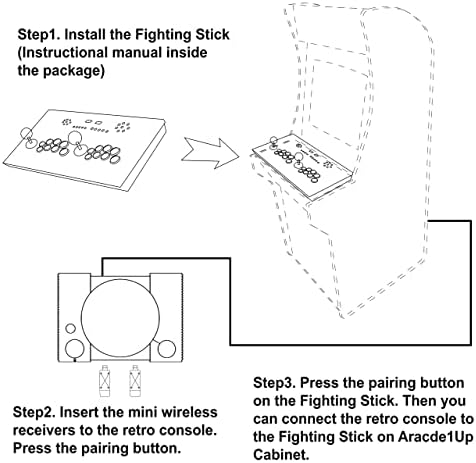 Step1. Install the Fighting Stick (Instructional manual inside the package)

Step2. Insert the mini wireless receivers to the retro console. Press the pairing button.

Step3. Press the pairing button on the Fighting Stick. Then you can connect the retro console to the Fighting Stick on Aracde1Up Cabinet.