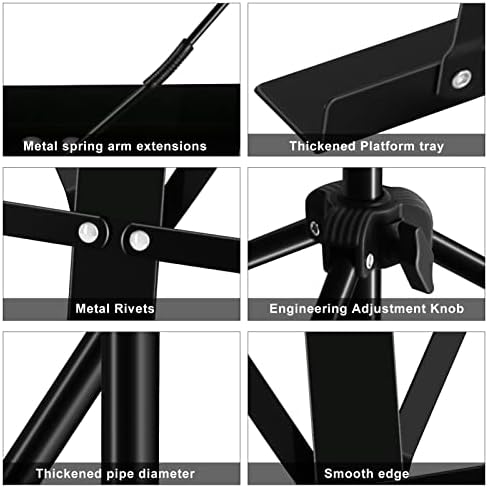 Metal spring arm extensions

Thickened Platform tray

Metal Rivets

Engineering Adjustment Knob

Thickened pipe diameter

Smooth edge