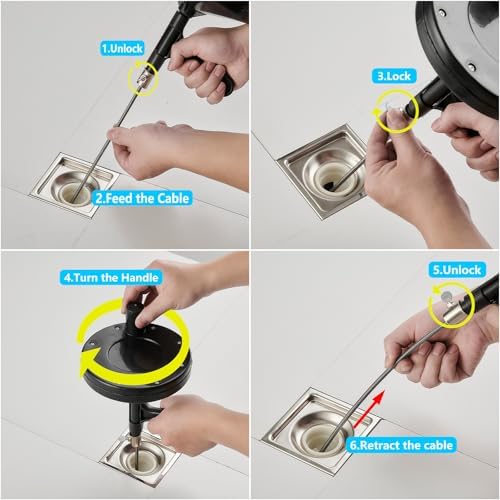 1.Unlock

2.Feed the Cable

3.Lock

4.Turn the Handle

5.Unlock

6.Retract the cable