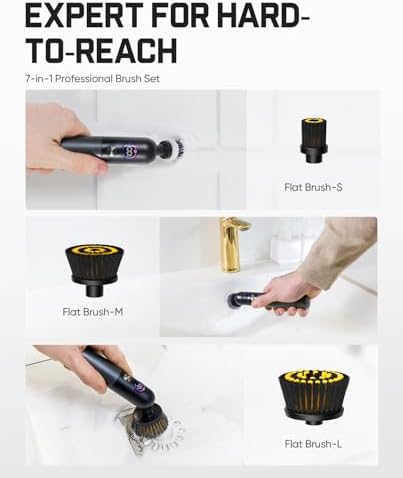 EXPERT FOR HARD-TO-REACH

7-in-1 Professional Brush Set

Flat Brush-S

Flat Brush-M

Flat Brush-L