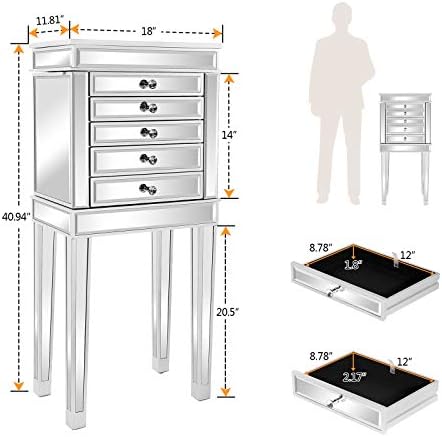 11.81"
18"
40.94"
14"
20.5"
8.78"
1.8"
12"
8.78"
2.17"
12"