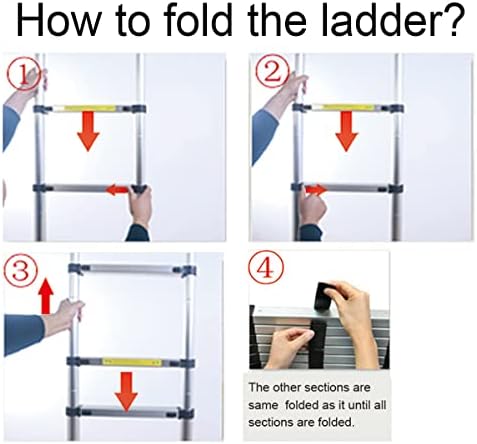 How to fold the ladder?

①

②

③

④

The other sections are same folded as it until all sections are folded.