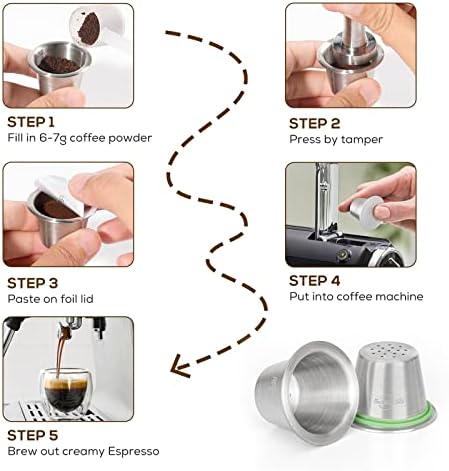 STEP 1
Fill in 6-7g coffee powder

STEP 2
Press by tamper

STEP 3
Paste on foil lid

STEP 4
Put into coffee machine

STEP 5
Brew out creamy Espresso