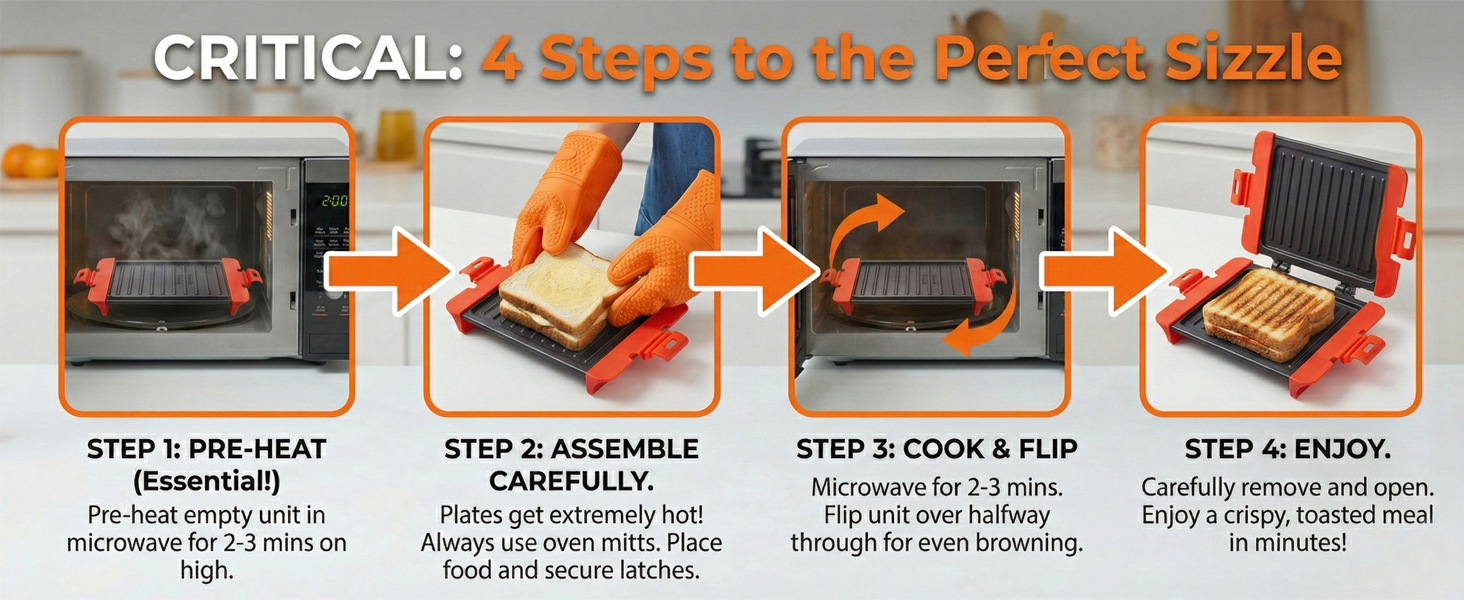 CRITICAL: 4 Steps to the Perfect Sizzle

2:00

STEP 1: PRE-HEAT (Essential!)
Pre-heat empty unit in microwave for 2-3 mins on high.

STEP 2: ASSEMBLE CAREFULLY.
Plates get extremely hot! Always use oven mitts. Place food and secure latches.

STEP 3: COOK & FLIP
Microwave for 2-3 mins. Flip unit over halfway through for even browning.

STEP 4: ENJOY.
Carefully remove and open. Enjoy a crispy, toasted meal in minutes!