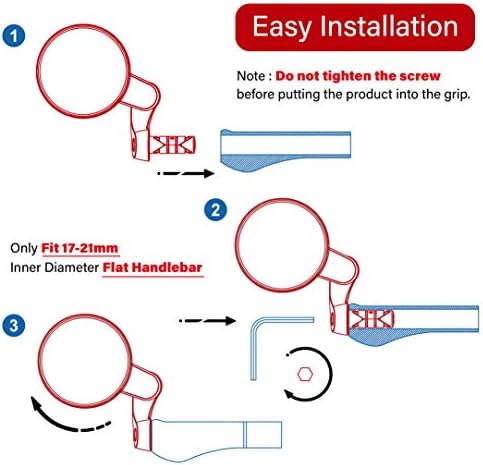 Easy Installation

1

Note : Do not tighten the screw before putting the product into the grip.

2

Only Fit 17-21mm
Inner Diameter Flat Handlebar

3