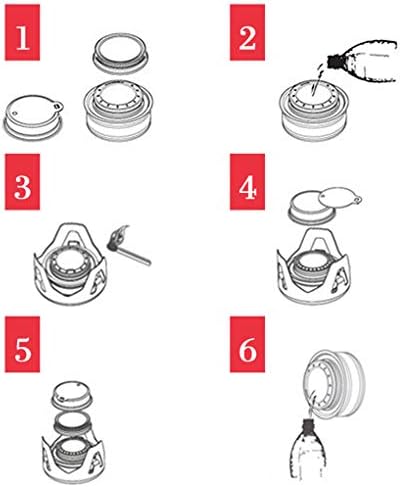 1

2

3

4

5

6