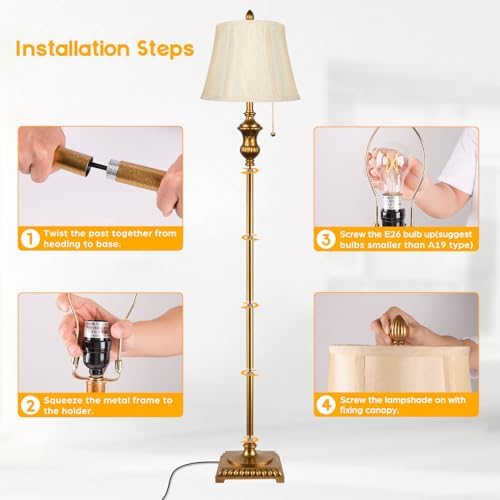 Installation Steps

1 Twist the post together from heading to base.

2 Squeeze the metal frame to the holder.

3 Screw the E26 bulb up(suggest bulbs smaller than A19 type)

4 Screw the lampshade on with fixing canopy.