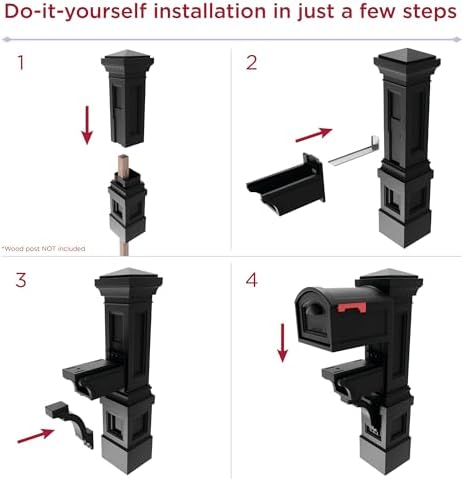 Do-it-yourself installation in just a few steps

1

*Wood post NOT included

2

3

4