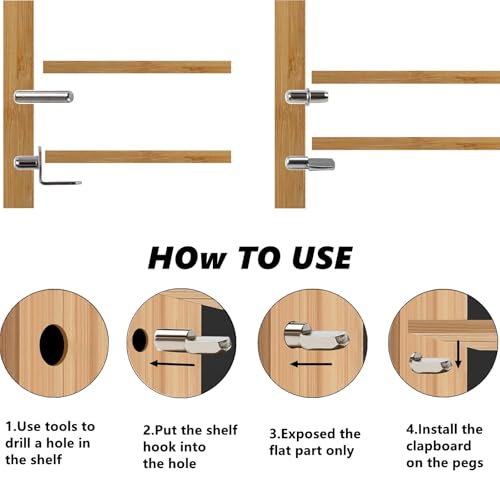 HOw TO USE

1.Use tools to drill a hole in the shelf

2.Put the shelf hook into the hole

3.Exposed the flat part only

4.Install the clapboard on the pegs