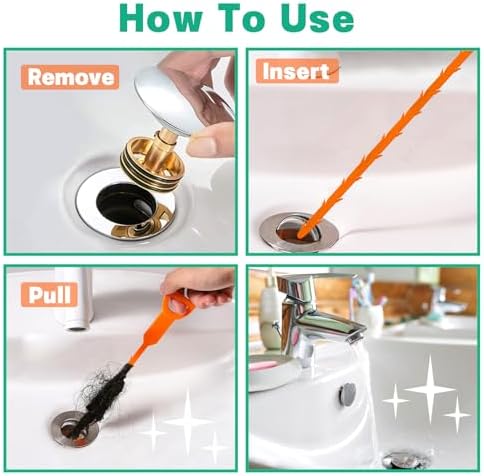 How To Use

Remove

Insert

Pull