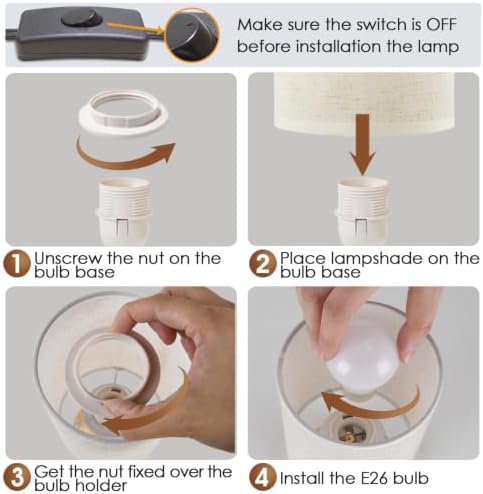 Make sure the switch is OFF before installation the lamp

1 Unscrew the nut on the bulb base

2 Place lampshade on the bulb base

3 Get the nut fixed over the bulb holder

4 Install the E26 bulb