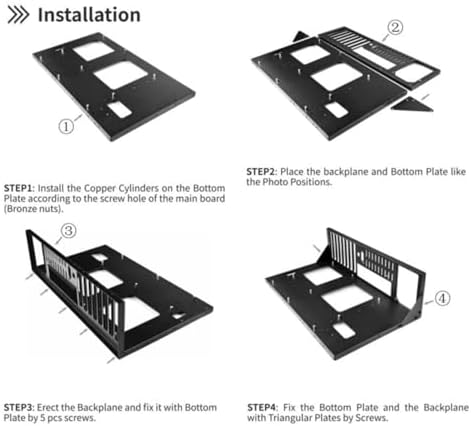 Installation

①

②

STEP1: Install the Copper Cylinders on the Bottom Plate according to the screw hole of the main board (Bronze nuts).

STEP2: Place the backplane and Bottom Plate like the Photo Positions.

③

④

STEP3: Erect the Backplane and fix it with Bottom Plate by 5 pcs screws.

STEP4: Fix the Bottom Plate and the Backplane with Triangular Plates by Screws.