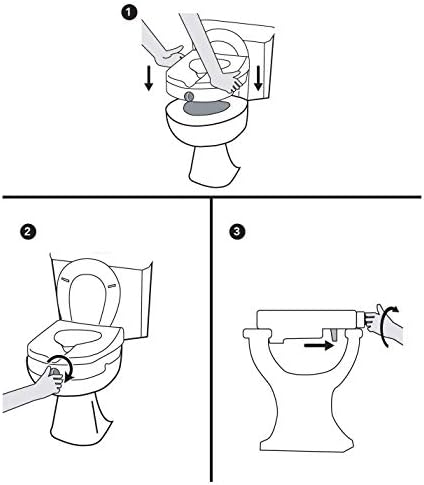 1

2

3