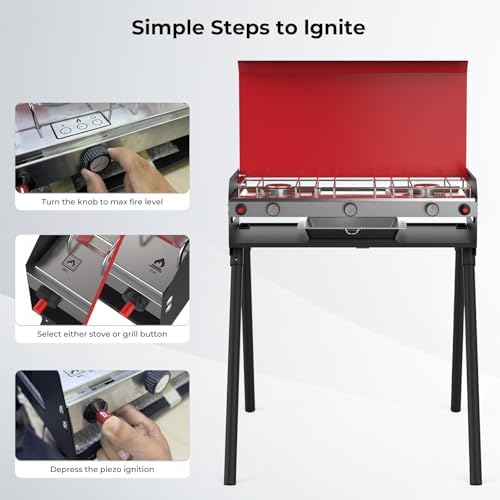 Simple Steps to Ignite

Turn the knob to max fire level

Select either stove or grill button

Depress the piezo ignition