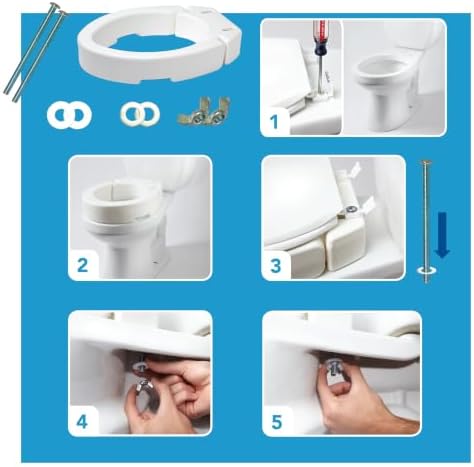 1

2

3

4

5