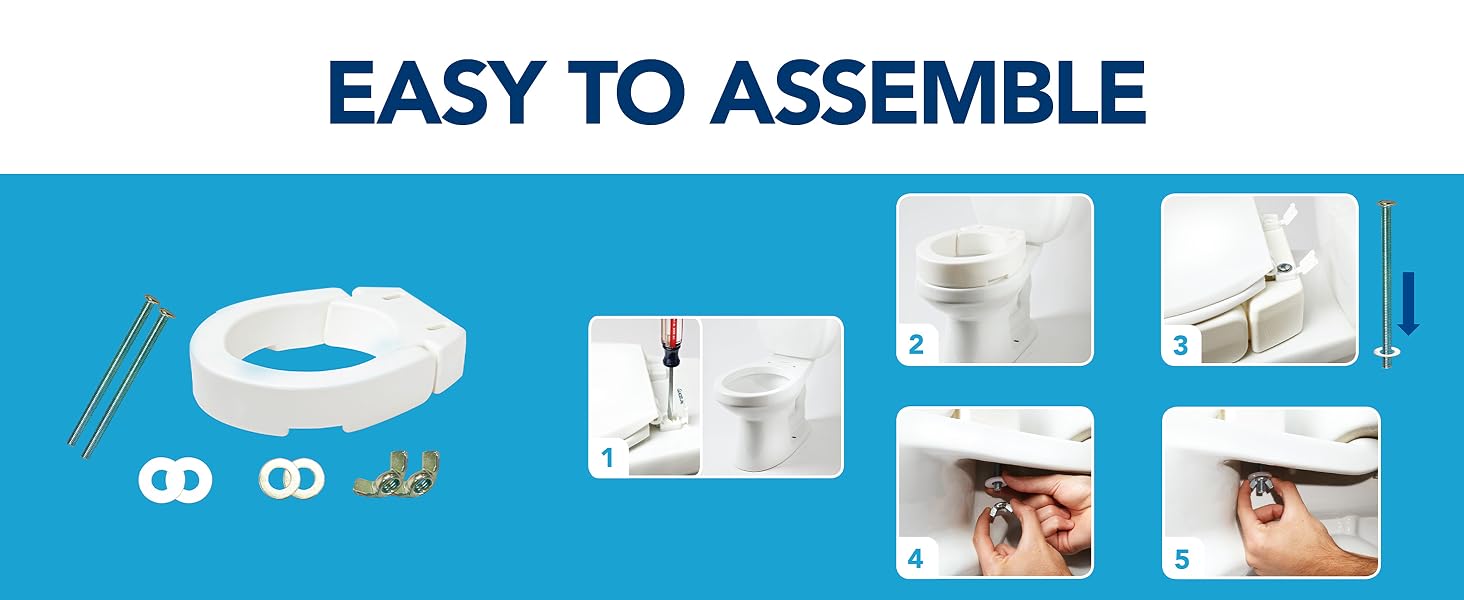 EASY TO ASSEMBLE

1

2

3

4

5